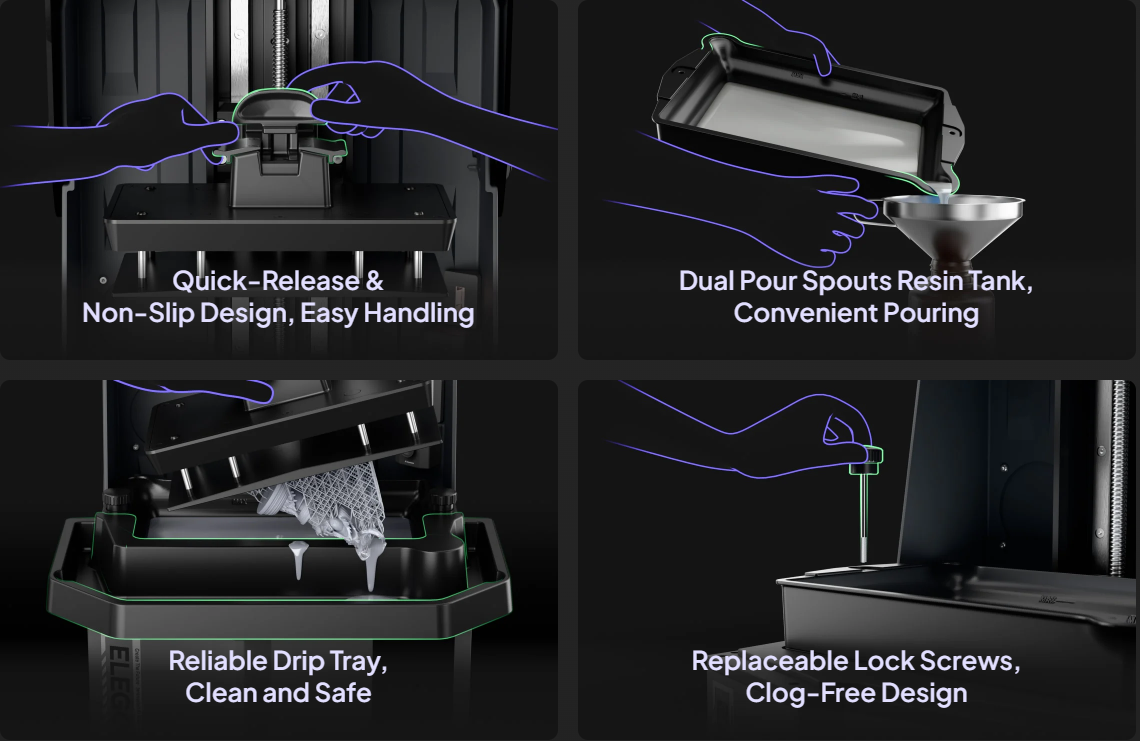 Quick-Release &
Non-Slip Design, Easy Handling

Dual Pour Spouts Resin Tank,
Convenient Pouring

Reliable Drip Tray,
Clean and Safe

Replaceable Lock Screws,
Clog-Free Design